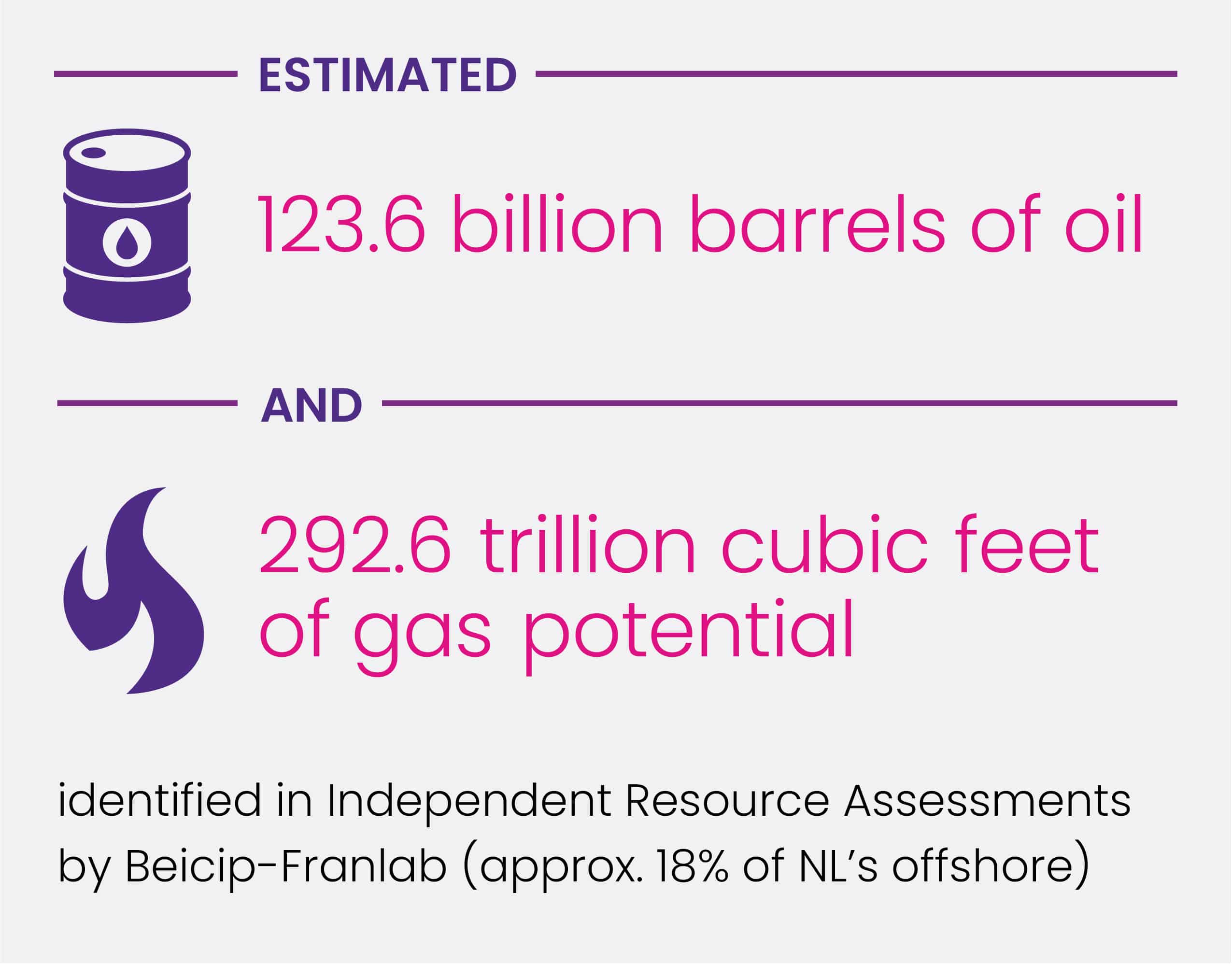 ESTIMATED

123.6 billion barrels of oil

AND

292.6 trillion cubic feet of gas potential

identified in Independent Resource Assessments by Beicip-Franlab (approx. 18% of NL's offshore)